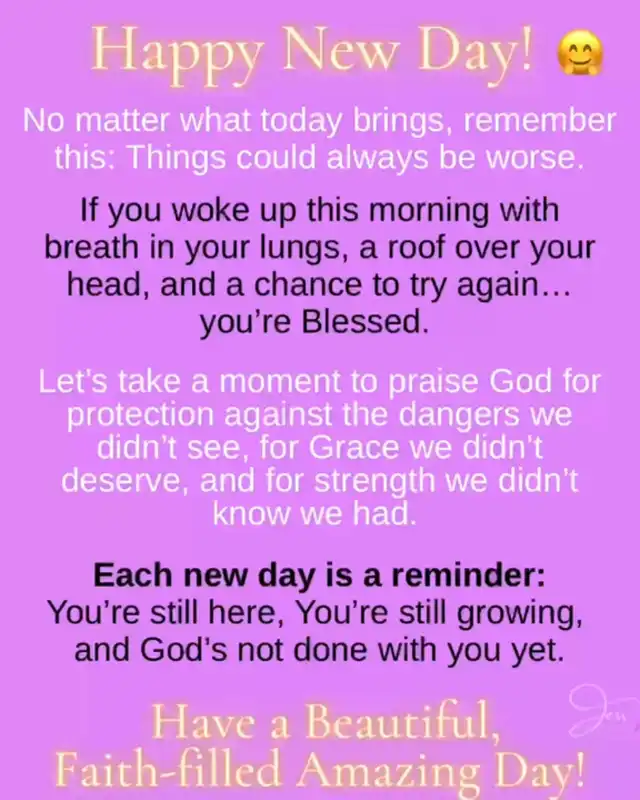 Happy New Day! 🤗

No matter what today brings, remember this: Things could always be worse.

If you woke up this morning with breath in your lungs, a roof over your head, and a chance to try again... you're Blessed.

Let's take a moment to praise God for protection against the dangers we didn't see, for Grace we didn't deserve, and for strength we didn't know we had.

Each new day is a reminder:
You're still here, You're still growing, and God's not done with you yet.

Have a Beautiful, Faith-filled Amazing Day!

Jen