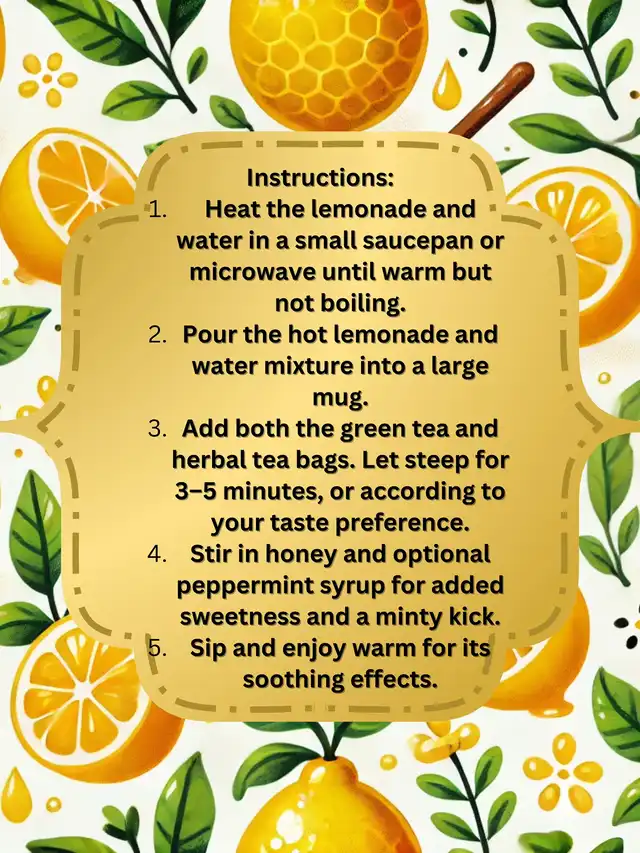 Instructions:

1. Heat the lemonade and water in a small saucepan or microwave until warm but not boiling.
2. Pour the hot lemonade and water mixture into a large mug.
3. Add both the green tea and herbal tea bags. Let steep for 3–5 minutes, or according to your taste preference.
4. Stir in honey and optional peppermint syrup for added sweetness and a minty kick.
5. Sip and enjoy warm for its soothing effects.