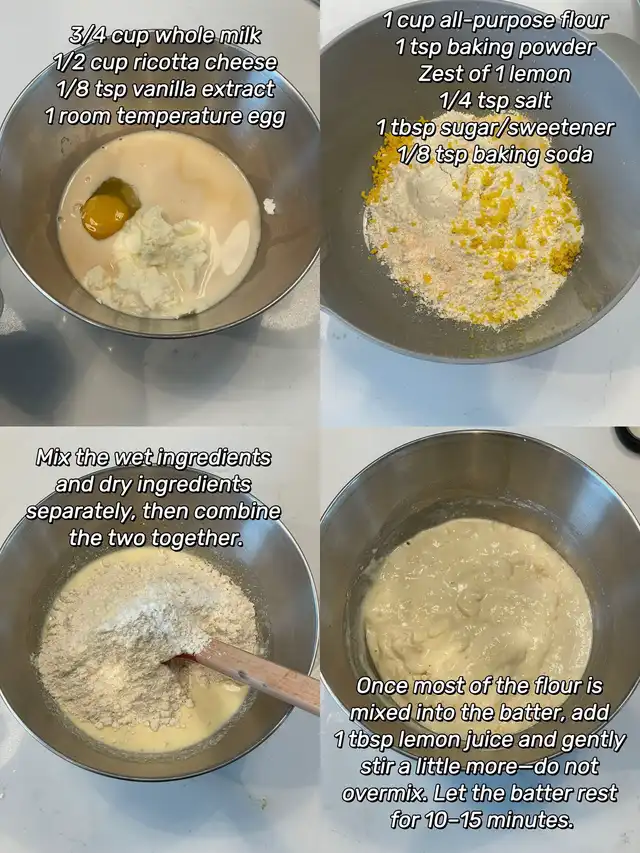 3/4 cup whole milk
1/2 cup ricotta cheese
1/8 tsp vanilla extract
1 room temperature egg

1 cup all-purpose flour
1 tsp baking powder
Zest of 1 lemon
1/4 tsp salt
1 tbsp sugar/sweetener
1/8 tsp baking soda

Mix the wet ingredients and dry ingredients separately, then combine the two together.

Once most of the flour is mixed into the batter, add 1 tbsp lemon juice and gently stir a little more—do not overmix. Let the batter rest for 10–15 minutes.