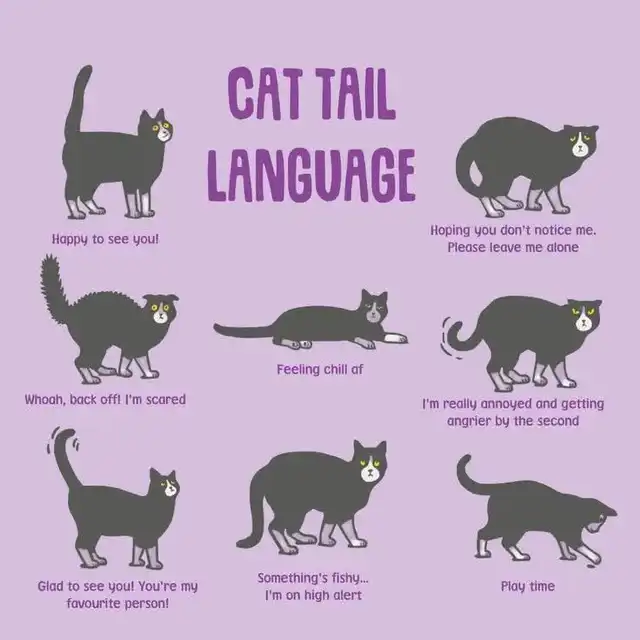 CAT TAIL LANGUAGE

Happy to see you!

Hoping you don't notice me. Please leave me alone

Whoah, back off! I'm scared

Feeling chill af

I'm really annoyed and getting angrier by the second

Glad to see you! You're my favourite person!

Something's fishy... I'm on high alert

Play time