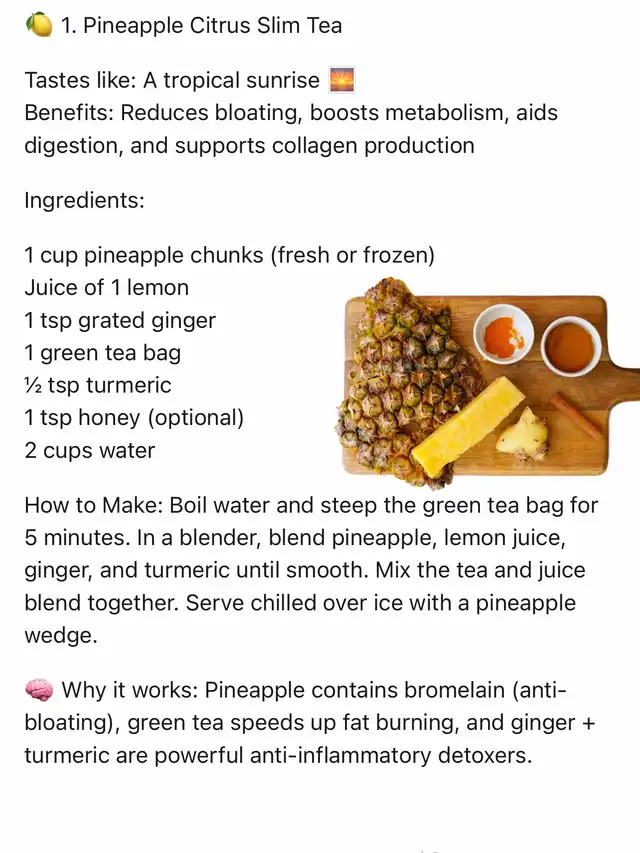 🍋 1. Pineapple Citrus Slim Tea

Tastes like: A tropical sunrise 🌅
Benefits: Reduces bloating, boosts metabolism, aids digestion, and supports collagen production

Ingredients:

1 cup pineapple chunks (fresh or frozen)
Juice of 1 lemon
1 tsp grated ginger
1 green tea bag
½ tsp turmeric
1 tsp honey (optional)
2 cups water

How to Make: Boil water and steep the green tea bag for 5 minutes. In a blender, blend pineapple, lemon juice, ginger, and turmeric until smooth. Mix the tea and juice blend together. Serve chilled over ice with a pineapple wedge.

🧠 Why it works: Pineapple contains bromelain (anti-bloating), green tea speeds up fat burning, and ginger + turmeric are powerful anti-inflammatory detoxers.