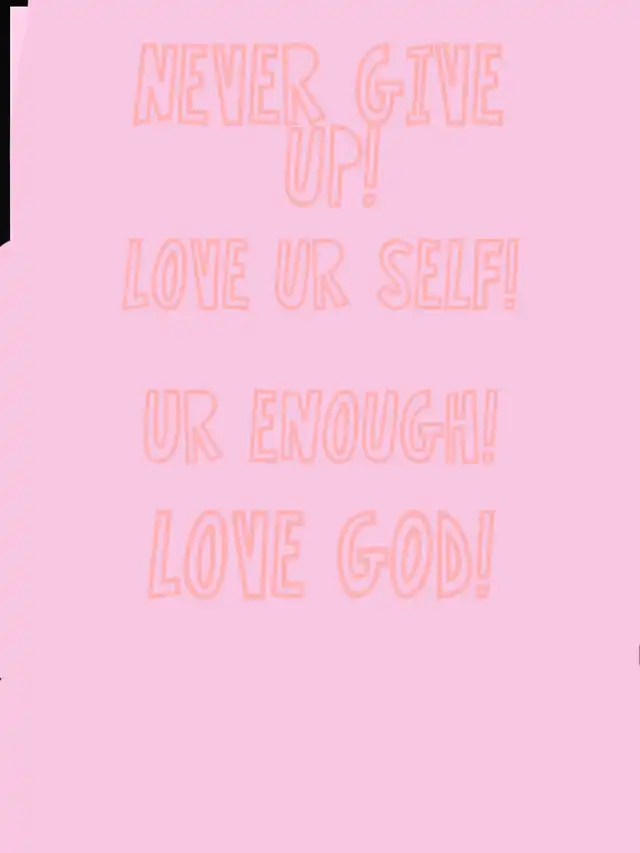 NEVER GIVE UP!

LOVE UR SELF!

UR ENOUGH!

LOVE GOD!