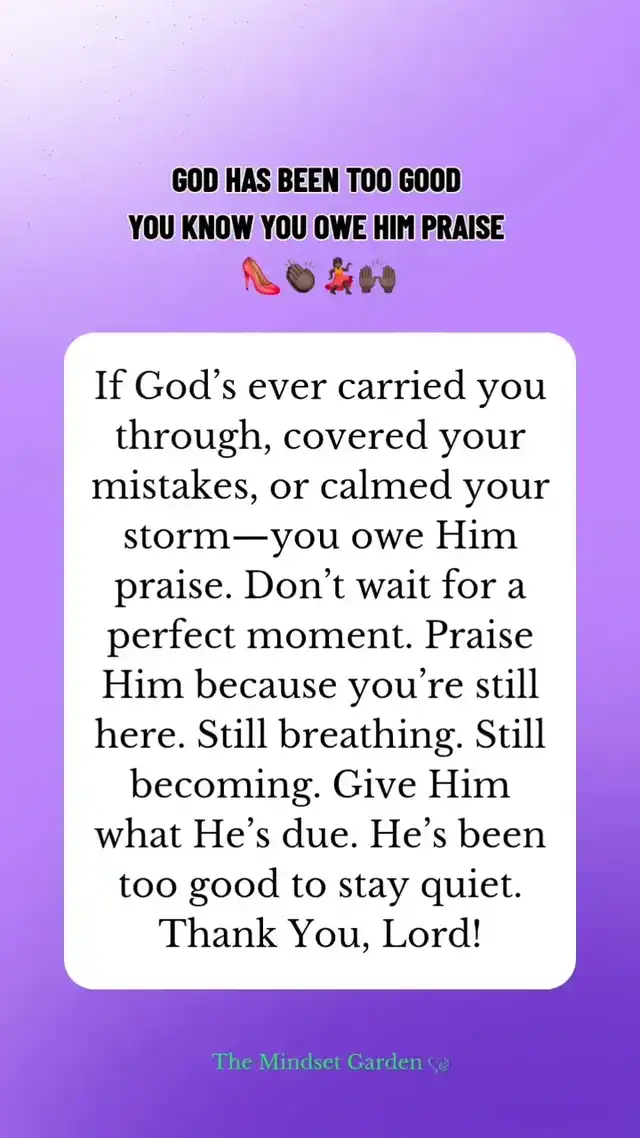 GOD HAS BEEN TOO GOOD
YOU KNOW YOU OWE HIM PRAISE
👠👏🏿💃🏿🙌🏿

If God's ever carried you through, covered your mistakes, or calmed your storm—you owe Him praise. Don't wait for a perfect moment. Praise Him because you're still here. Still breathing. Still becoming. Give Him what He's due. He's been too good to stay quiet. Thank You, Lord!

The Mindset Garden