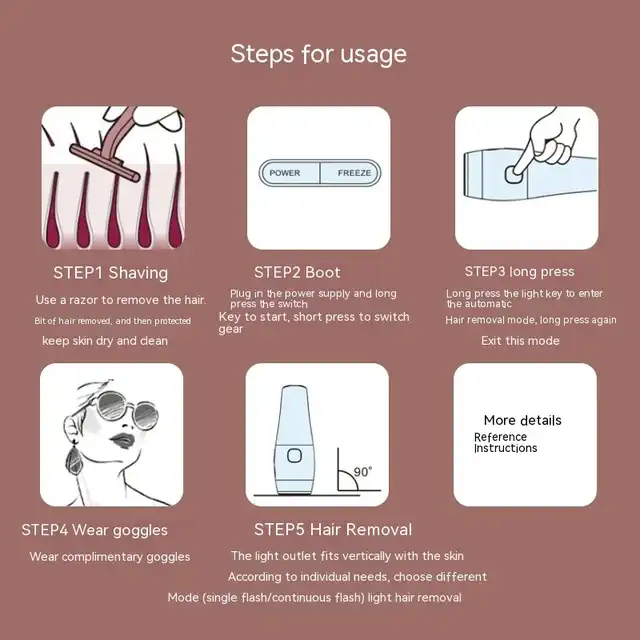 Steps for usage

STEP1 Shaving

Use a razor to remove the hair.

Bit of hair removed, and then protected

keep skin dry and clean

POWER FREEZE

STEP2 Boot

Plug in the power supply and long press the switch

Key to start, short press to switch gear

STEP3 long press

Long press the light key to enter the automatic

Hair removal mode, long press again

Exit this mode

STEP4 Wear goggles

Wear complimentary goggles

90°

STEP5 Hair Removal

The light outlet fits vertically with the skin

According to individual needs, choose different

Mode (single flash/continuous flash) light hair removal

More details

Reference Instructions