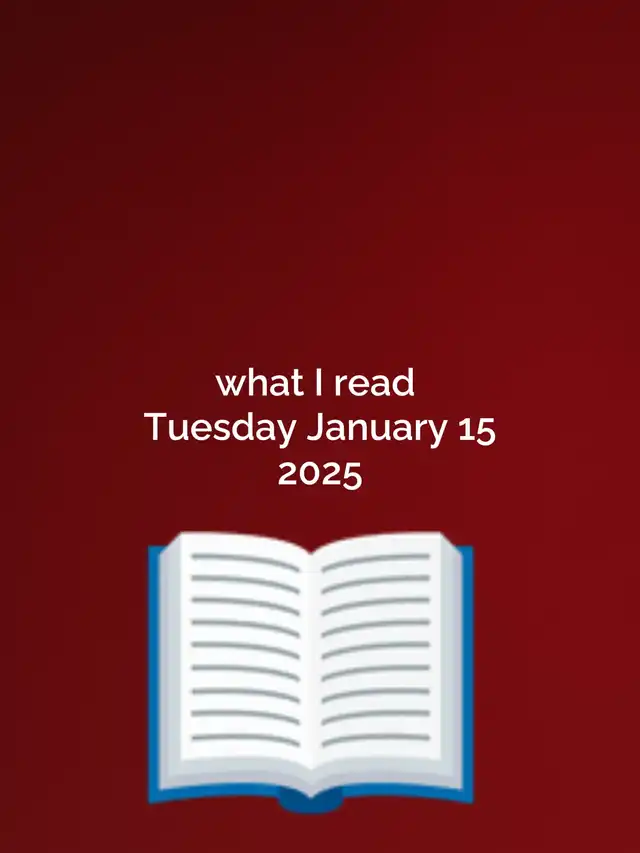 what I read
Tuesday January 15
2025