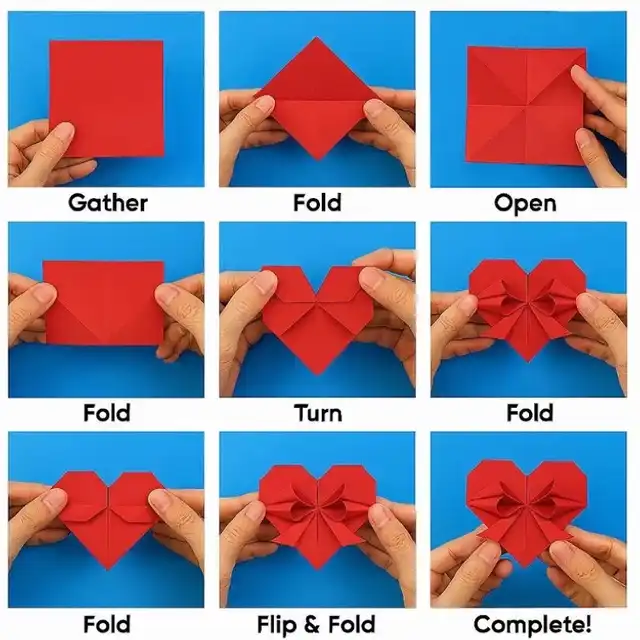 Gather

Fold

Open

Fold

Turn

Fold

Fold

Flip & Fold

Complete!