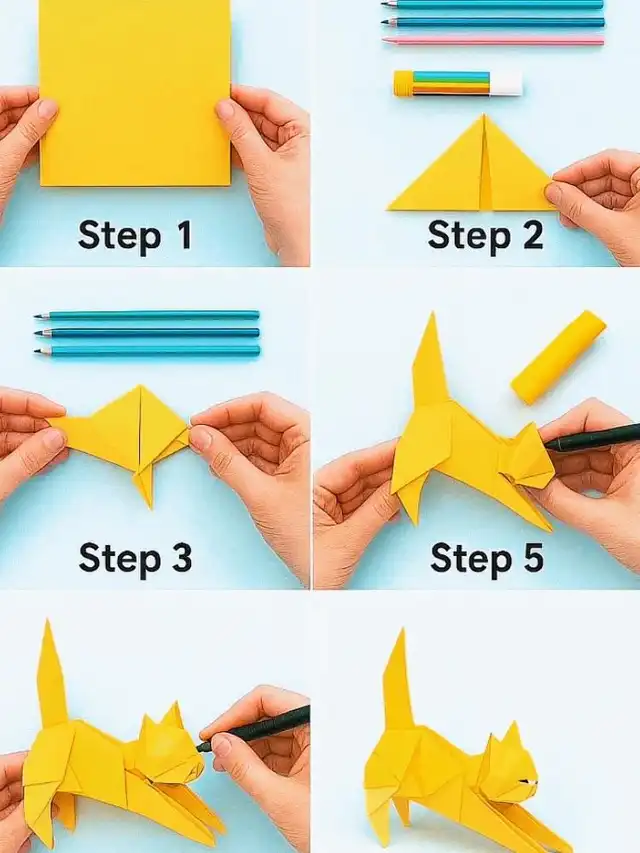 Step 1

Step 2

Step 3

Step 5